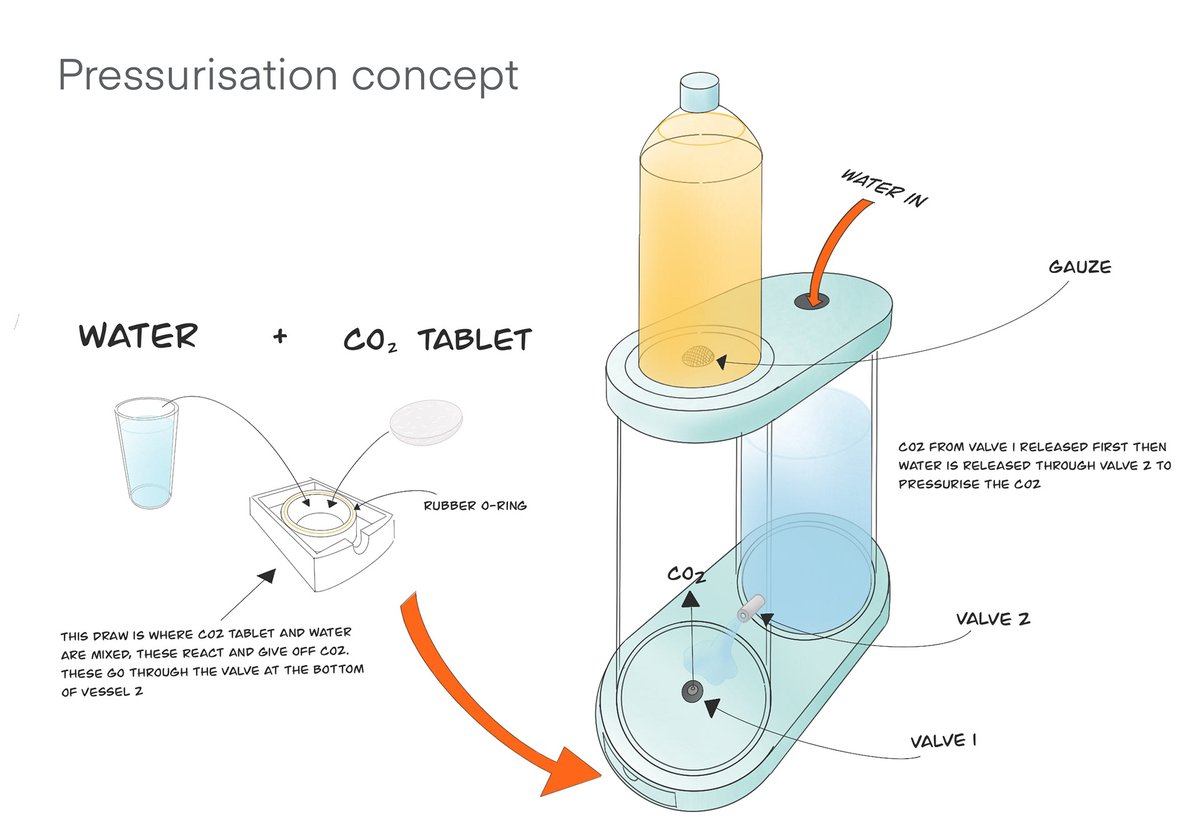 Pressurisation concept

WATER + $CO_2$ TABLET

RUBBER O-RING

THIS DRAW IS WHERE CO2 TABLET AND WATER ARE MIXED, THESE REACT AND GIVE OFF CO2. THESE GO THROUGH THE VALVE AT THE BOTTOM OF VESSEL 2

WATER IN

GAUZE

CO2 FROM VALVE 1 RELEASED FIRST THEN WATER IS RELEASED THROUGH VALVE 2 TO PRESSURISE THE CO2

$CO_2$

VALVE 2

VALVE 1